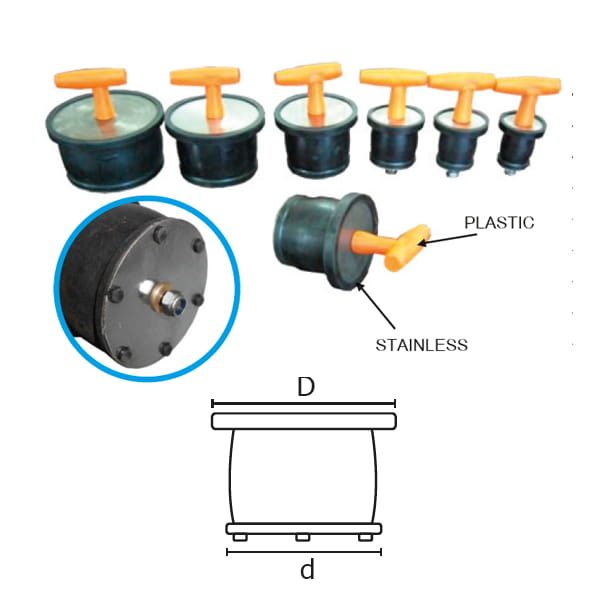 PLASTIC

STAINLESS

D

d